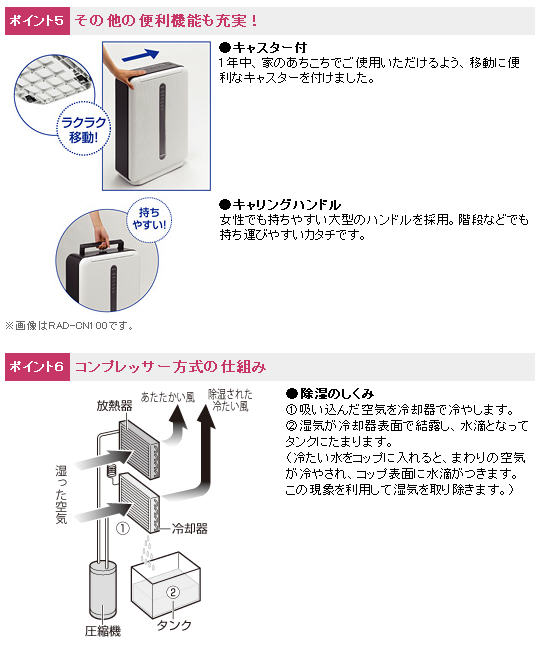 ポイント5 その他の便利機能も充実！

ラクラク移動!

●キャスター付
1年中、家のあちこちでご使用いただけるよう、移動に便利なキャスターを付けました。

持ちやすい!

●キャリングハンドル
女性でも持ちやすい大型のハンドルを採用。階段などでも持ち運びやすいカタチです。

※画像はRAD-CN100です。

ポイント6 コンプレッサー方式の仕組み

放熱器
あたたかい風
除湿された冷たい風
湿った空気
①
冷却器
②
タンク
圧縮機

●除湿のしくみ
①吸い込んだ空気を冷却器で冷やします。
②湿気が冷却器表面で結露し、水滴となってタンクにたまります。
（冷たい水をコップに入れると、まわりの空気が冷やされ、コップ表面に水滴がつきます。この現象を利用して湿気を取り除きます。）