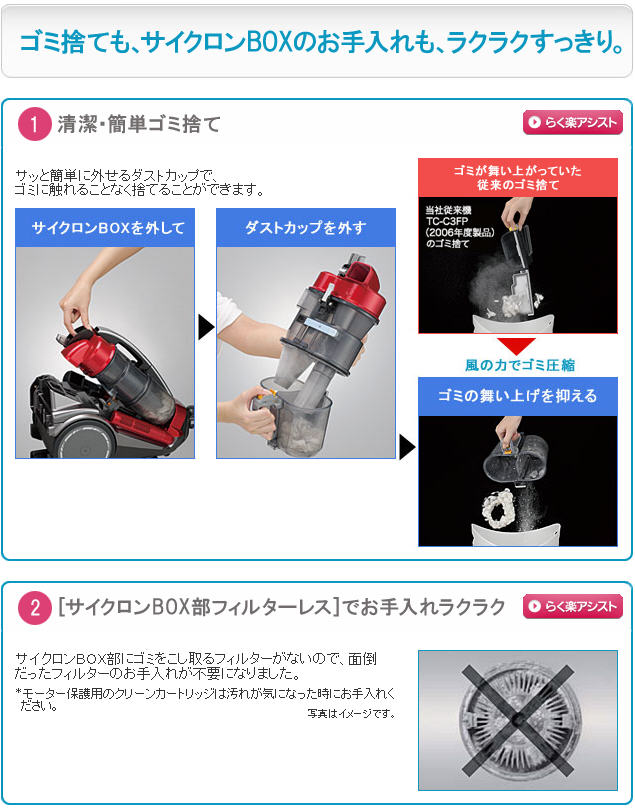 ゴミ捨ても、サイクロンBOXのお手入れも、ラクラクすっきり。

1 清潔・簡単ゴミ捨て

らく楽アシスト

サッと簡単に外せるダストカップで、ゴミに触れることなく捨てることができます。

サイクロンBOXを外して

ダストカップを外す

ゴミが舞い上がっていた従来のゴミ捨て

当社従来機 TC-C3FP (2006年度製品) のゴミ捨て

風の力でゴミ圧縮

ゴミの舞い上げを抑える

2 [サイクロンBOX部フィルターレス]でお手入れラクラク

らく楽アシスト

サイクロンBOX部にゴミをこし取るフィルターがないので、面倒だったフィルターのお手入れが不要になりました。

*モーター保護用のクリーンカートリッジは汚れが気になった時にお手入れください。

写真はイメージです。