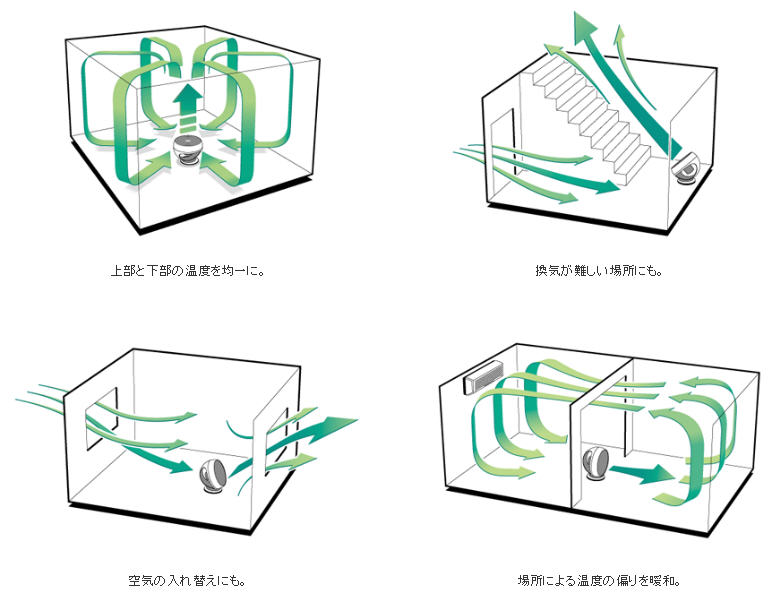 上部と下部の温度を均一に。

換気が難しい場所にも。

空気の入れ替えにも。

場所による温度の偏りを緩和。